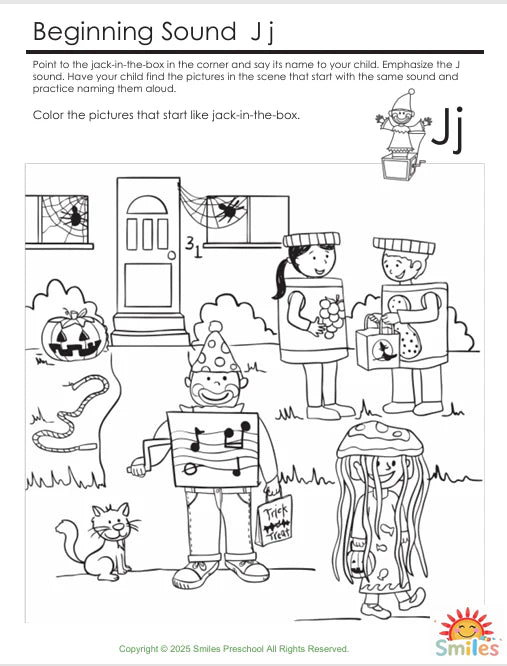 Beginning Sound J j

Point to the jack-in-the-box in the corner and say its name to your child. Emphasize the J sound. Have your child find the pictures in the scene that start with the same sound and practice naming them aloud.

Color the pictures that start like jack-in-the-box.

Jj

31

Trick or Treat

Copyright © 2025 Smiles Preschool All Rights Reserved.

Smiles